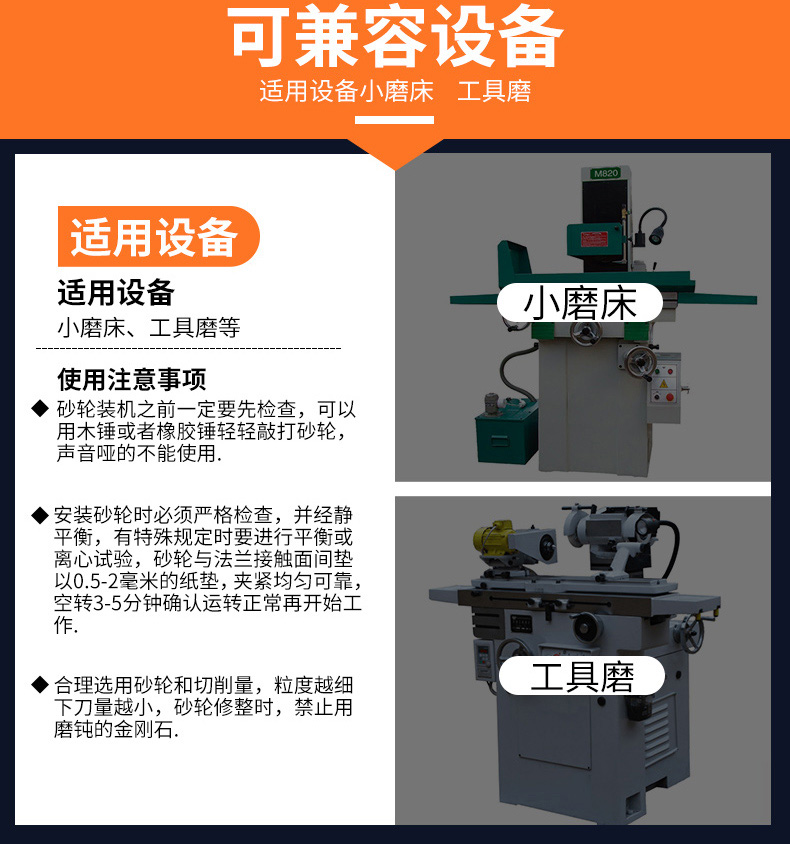 可兼容设备
适用设备小磨床　工具磨

适用设备

适用设备
小磨床、工具磨等

使用注意事项
◆ 砂轮装机之前一定要先检查，可以用木锤或者橡胶锤轻轻敲打砂轮，声音哑的不能使用.

◆ 安装砂轮时必须严格检查，并经静平衡，有特殊规定时要进行平衡或离心试验，砂轮与法兰接触面间垫以0.5-2毫米的纸垫，夹紧均匀可靠，空转3-5分钟确认运转正常再开始工作.

◆ 合理选用砂轮和切削量，粒度越细下刀量越小，砂轮修整时，禁止用磨钝的金刚石.

M820
小磨床

工具磨